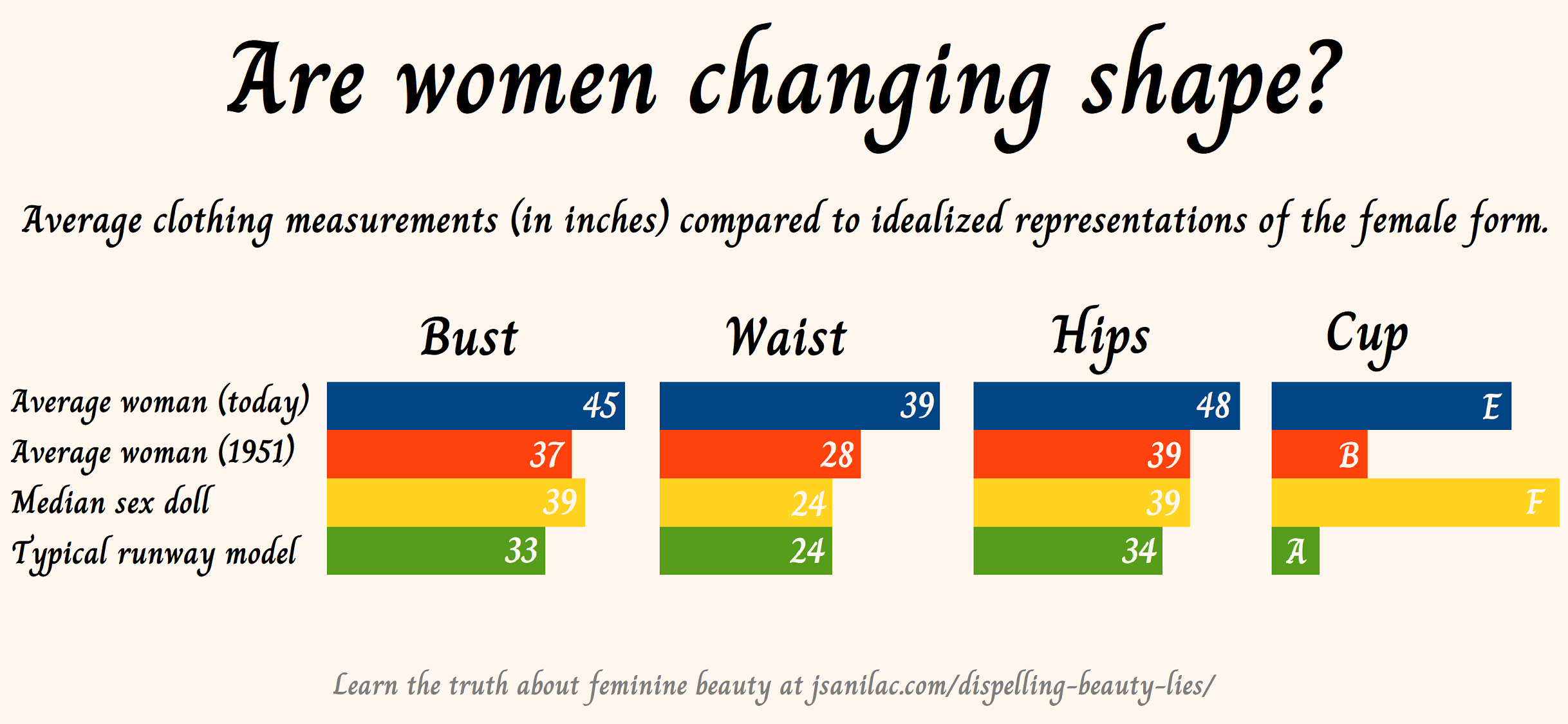 Are women changing shape?

Average clothing measurements (in inches) compared to idealized representations of the female form.

| | Bust | Waist | Hips | Cup |
|---|---|---|---|---|
| Average woman (today) | 45 | 39 | 48 | E |
| Average woman (1951) | 37 | 28 | 39 | B |
| Median sex doll | 39 | 24 | 39 | F |
| Typical runway model | 33 | 24 | 34 | A |

Learn the truth about feminine beauty at jsanilac.com/dispelling-beauty-lies/