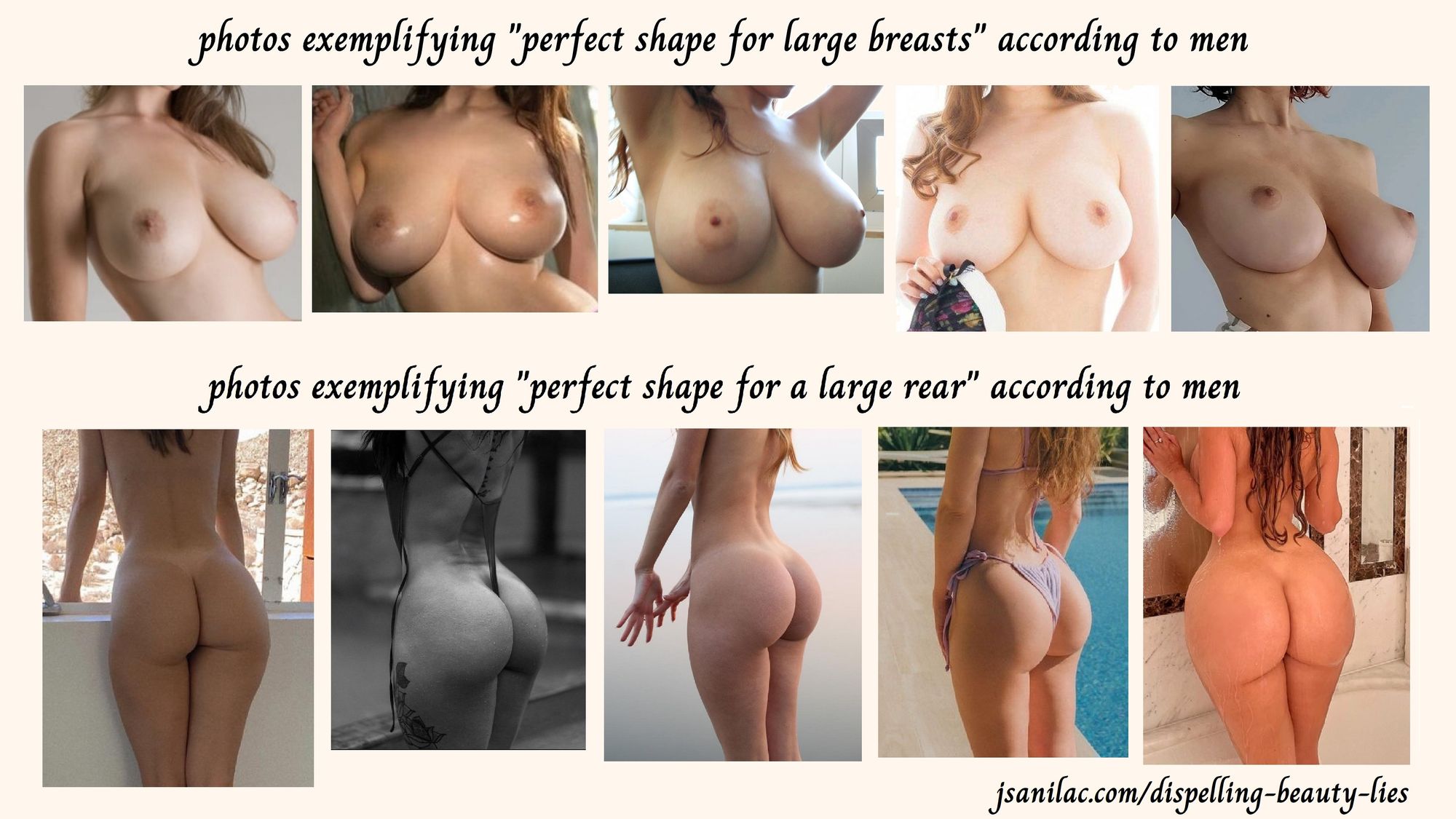 photos exemplifying "perfect shape for large breasts" according to men

photos exemplifying "perfect shape for a large rear" according to men

jsanilac.com/dispelling-beauty-lies